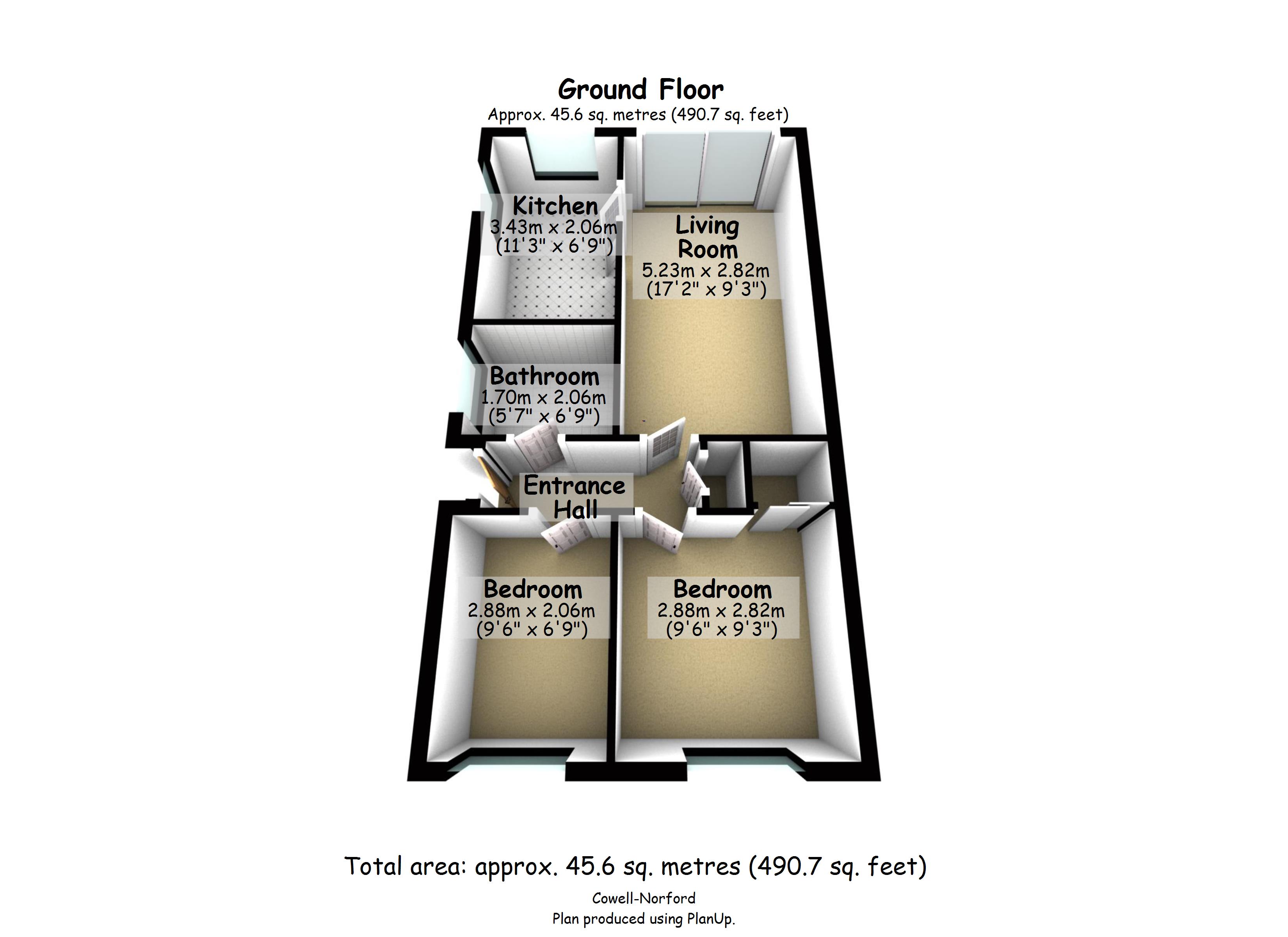 Ground Floor
Approx. 45.6 sq. metres (490.7 sq. feet)

Kitchen
3.43m x 2.06m
(11'3" x 6'9")

Living Room
5.23m x 2.82m
(17'2" x 9'3")

Bathroom
1.70m x 2.06m
(5'7" x 6'9")

Entrance Hall

Bedroom
2.88m x 2.06m
(9'6" x 6'9")

Bedroom
2.88m x 2.82m
(9'6" x 9'3")

Total area: approx. 45.6 sq. metres (490.7 sq. feet)

Cowell-Norford
Plan produced using PlanUp.